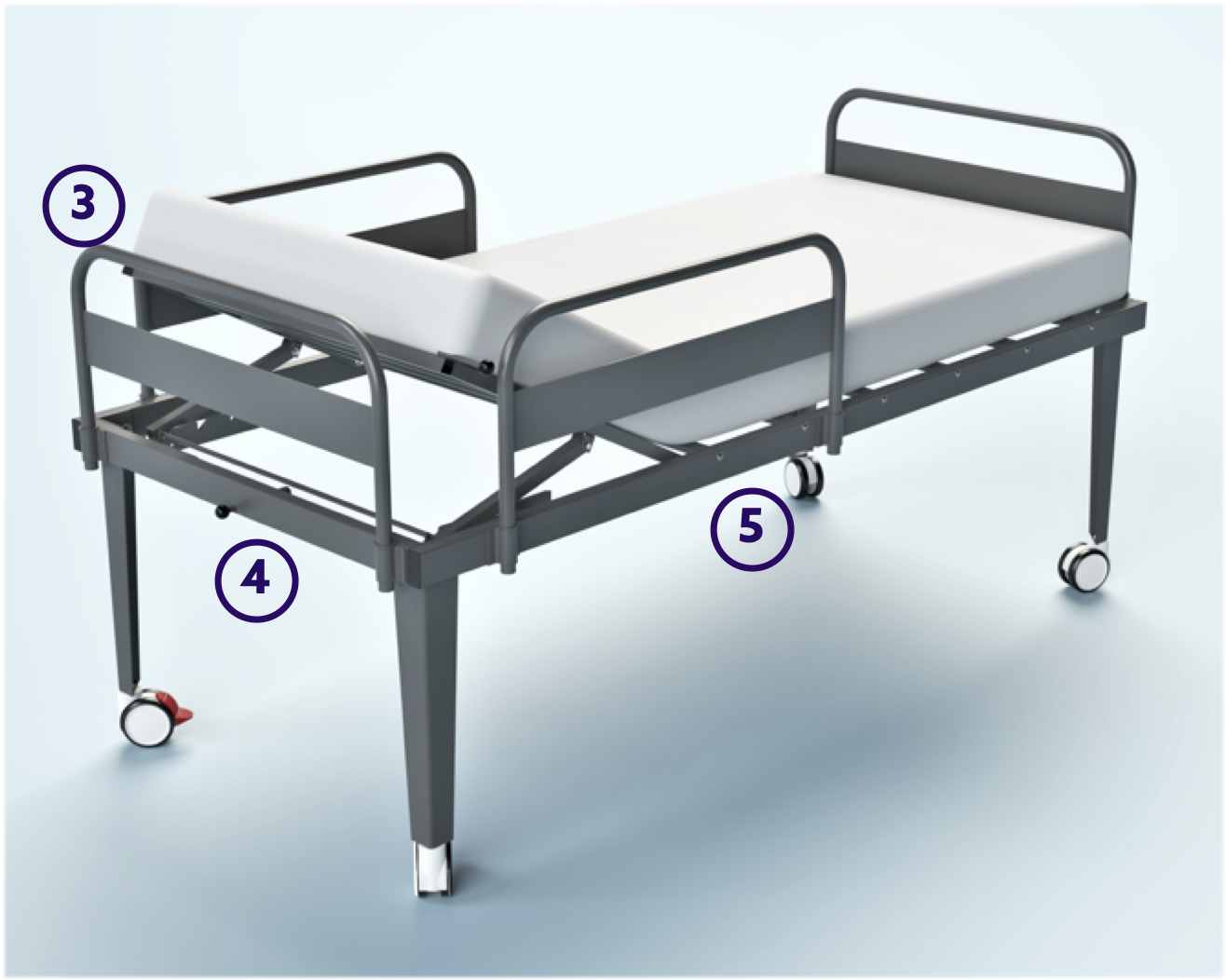 3

4

5