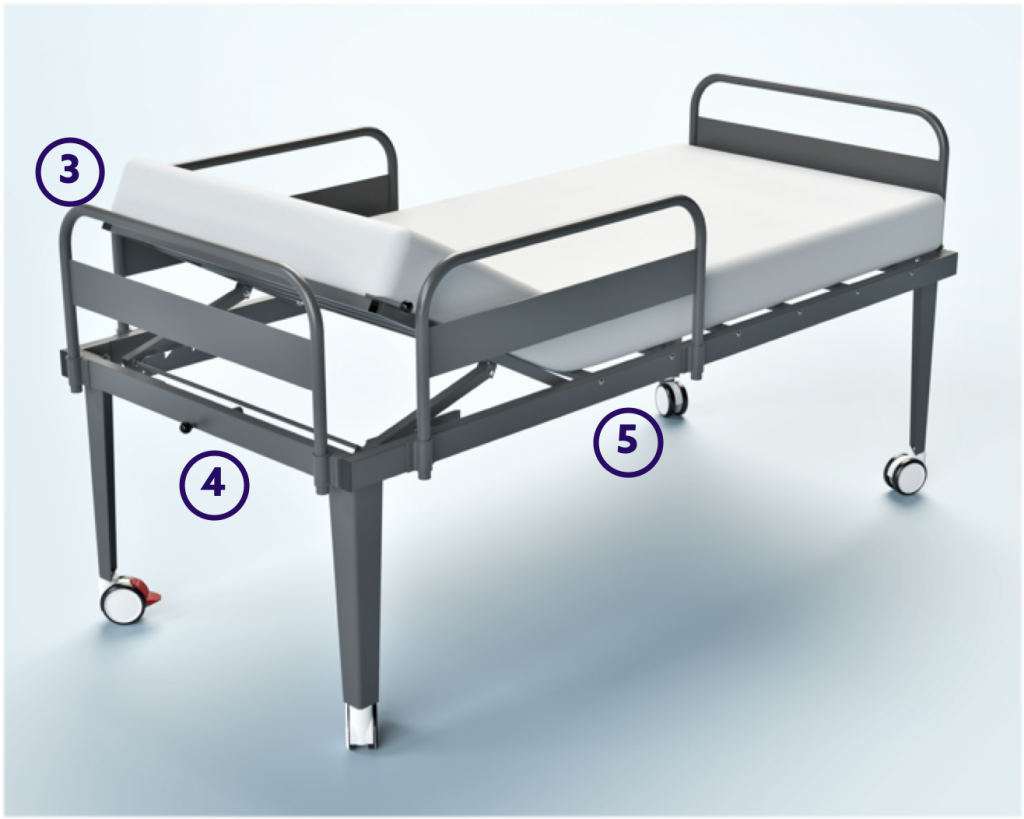 3
4
5